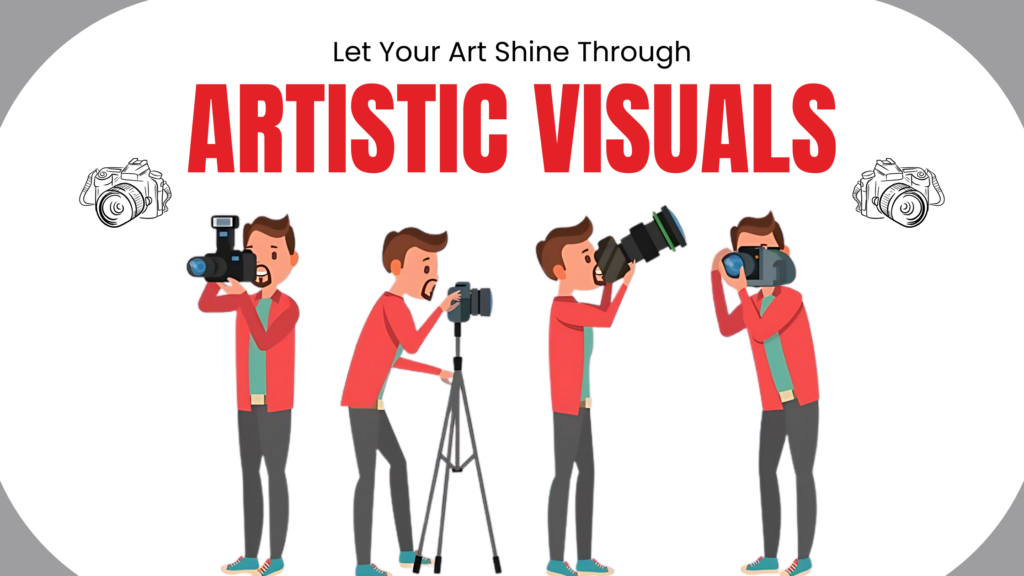 Let Your Art Shine Through

ARTISTIC VISUALS