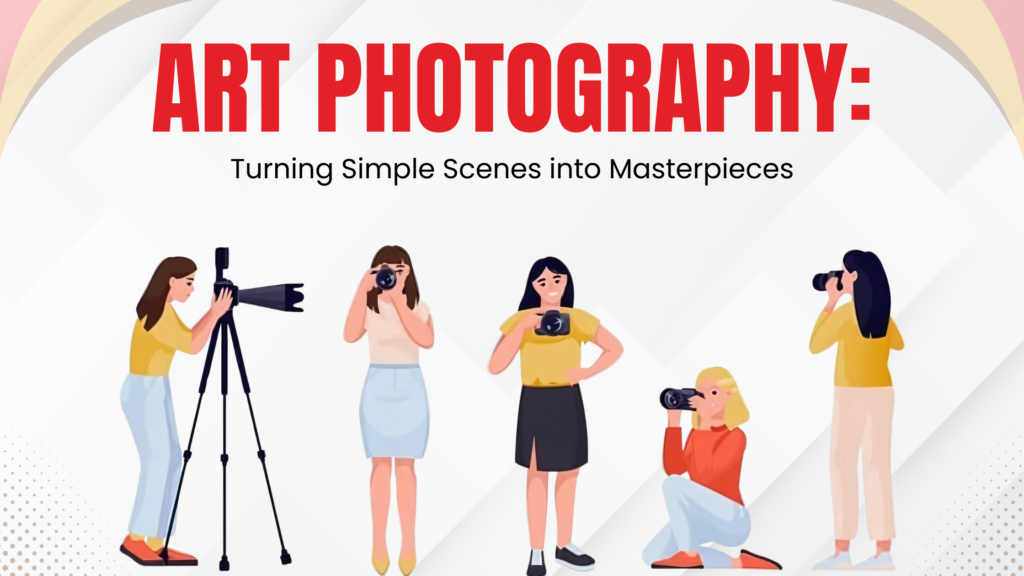 ART PHOTOGRAPHY:

Turning Simple Scenes into Masterpieces